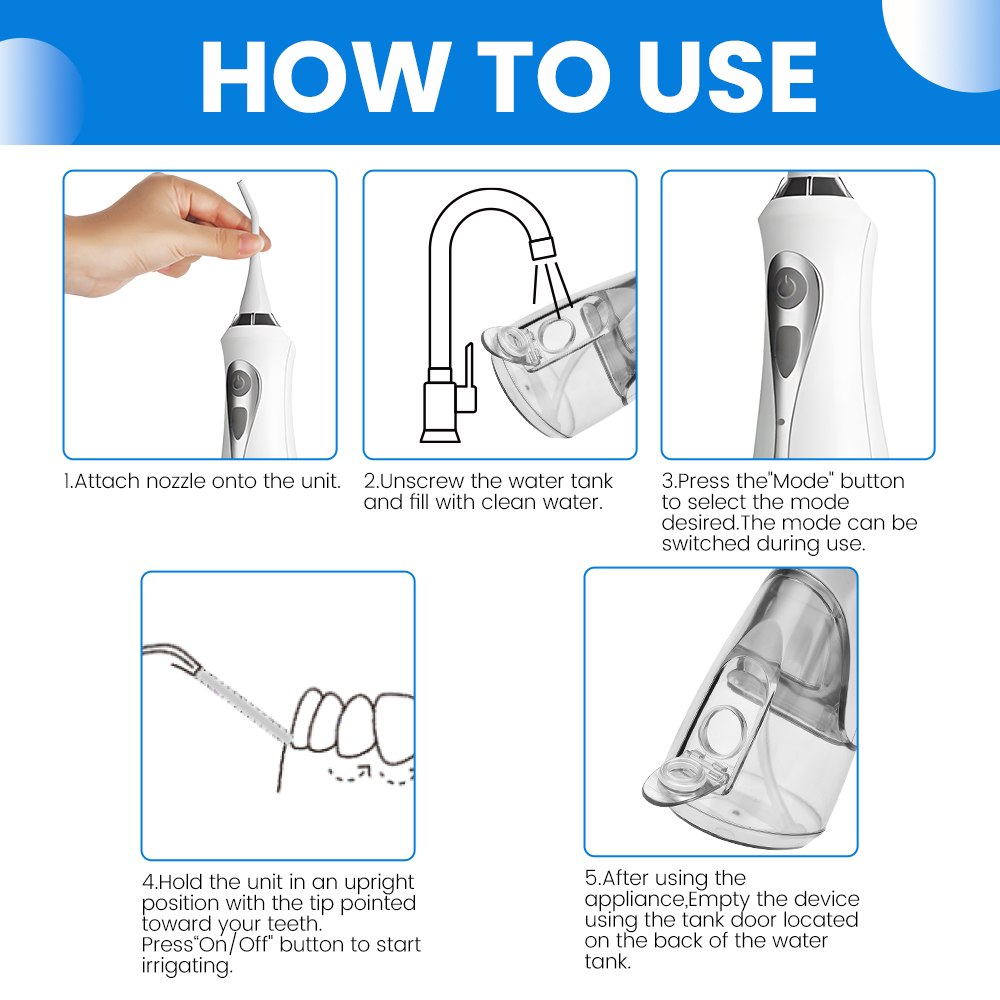 HOW TO USE

1.Attach nozzle onto the unit.

2.Unscrew the water tank and fill with clean water.

3.Press the"Mode" button to select the mode desired.The mode can be switched during use.

4.Hold the unit in an upright position with the tip pointed toward your teeth. Press"On/Off" button to start irrigating.

5.After using the appliance,Empty the device using the tank door located on the back of the water tank.