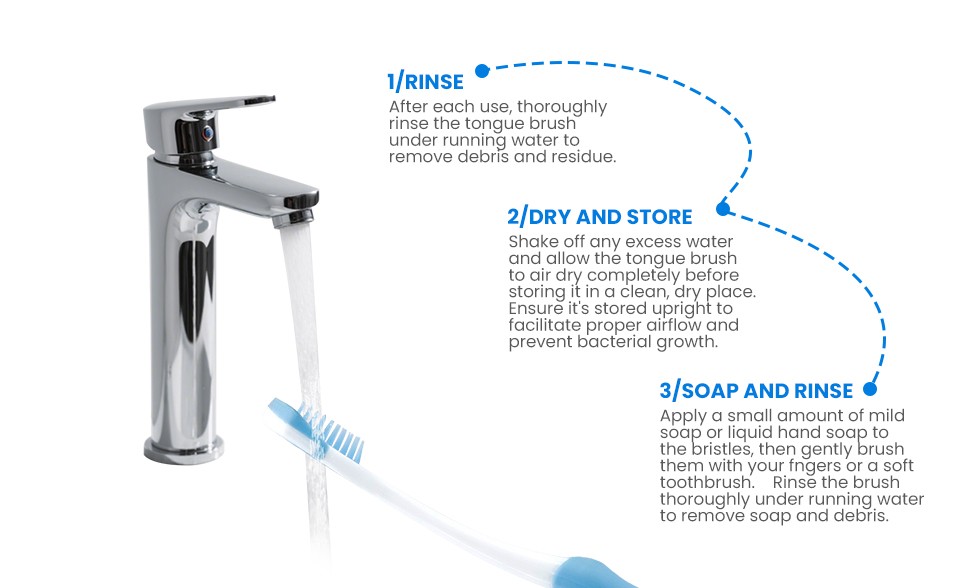 1/RINSE

After each use, thoroughly rinse the tongue brush under running water to remove debris and residue.

2/DRY AND STORE

Shake off any excess water and allow the tongue brush to air dry completely before storing it in a clean, dry place. Ensure it's stored upright to facilitate proper airflow and prevent bacterial growth.

3/SOAP AND RINSE

Apply a small amount of mild soap or liquid hand soap to the bristles, then gently brush them with your fngers or a soft toothbrush. Rinse the brush thoroughly under running water to remove soap and debris.