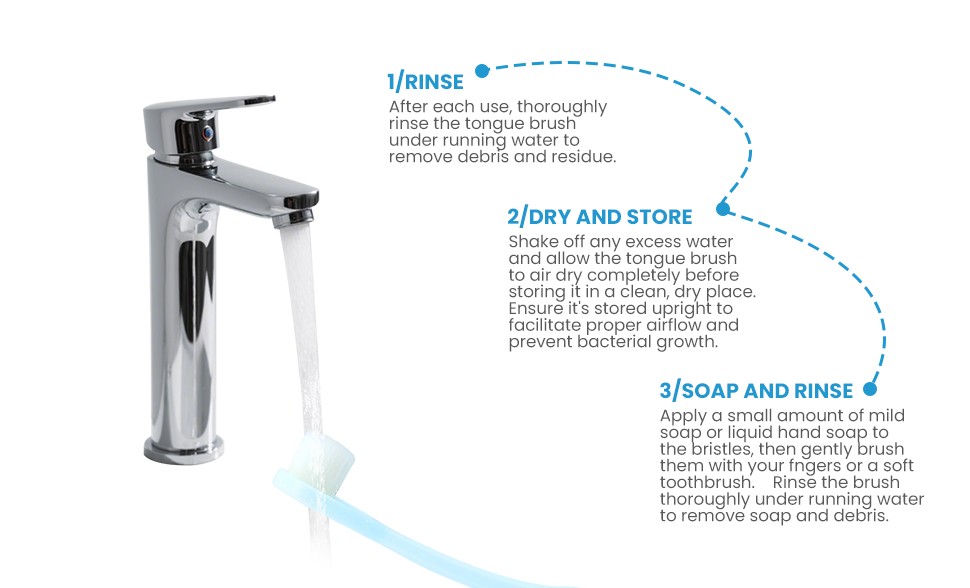 1/RINSE
After each use, thoroughly rinse the tongue brush under running water to remove debris and residue.

2/DRY AND STORE
Shake off any excess water and allow the tongue brush to air dry completely before storing it in a clean, dry place. Ensure it's stored upright to facilitate proper airflow and prevent bacterial growth.

3/SOAP AND RINSE
Apply a small amount of mild soap or liquid hand soap to the bristles, then gently brush them with your fngers or a soft toothbrush. Rinse the brush thoroughly under running water to remove soap and debris.