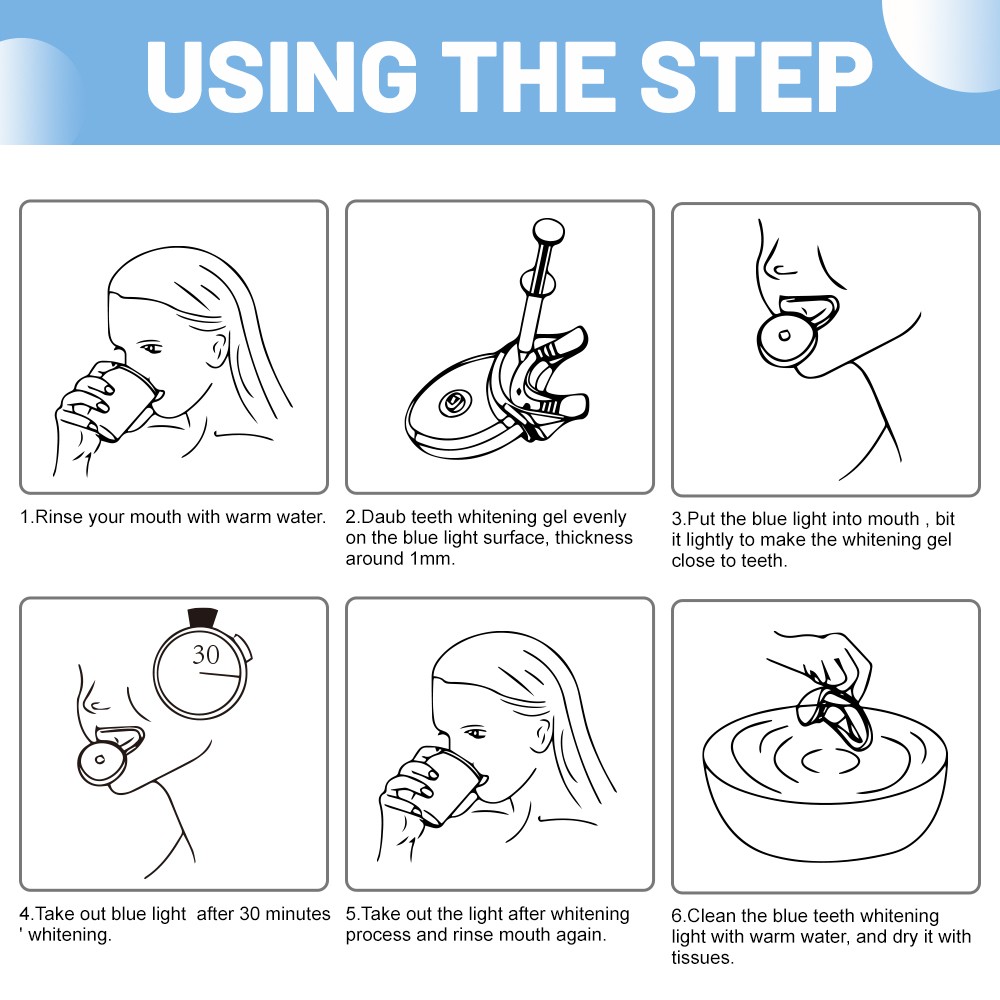 USING THE STEP

1.Rinse your mouth with warm water.

2.Daub teeth whitening gel evenly on the blue light surface, thickness around 1mm.

3.Put the blue light into mouth , bit it lightly to make the whitening gel close to teeth.

30

4.Take out blue light after 30 minutes ' whitening.

5.Take out the light after whitening process and rinse mouth again.

6.Clean the blue teeth whitening light with warm water, and dry it with tissues.