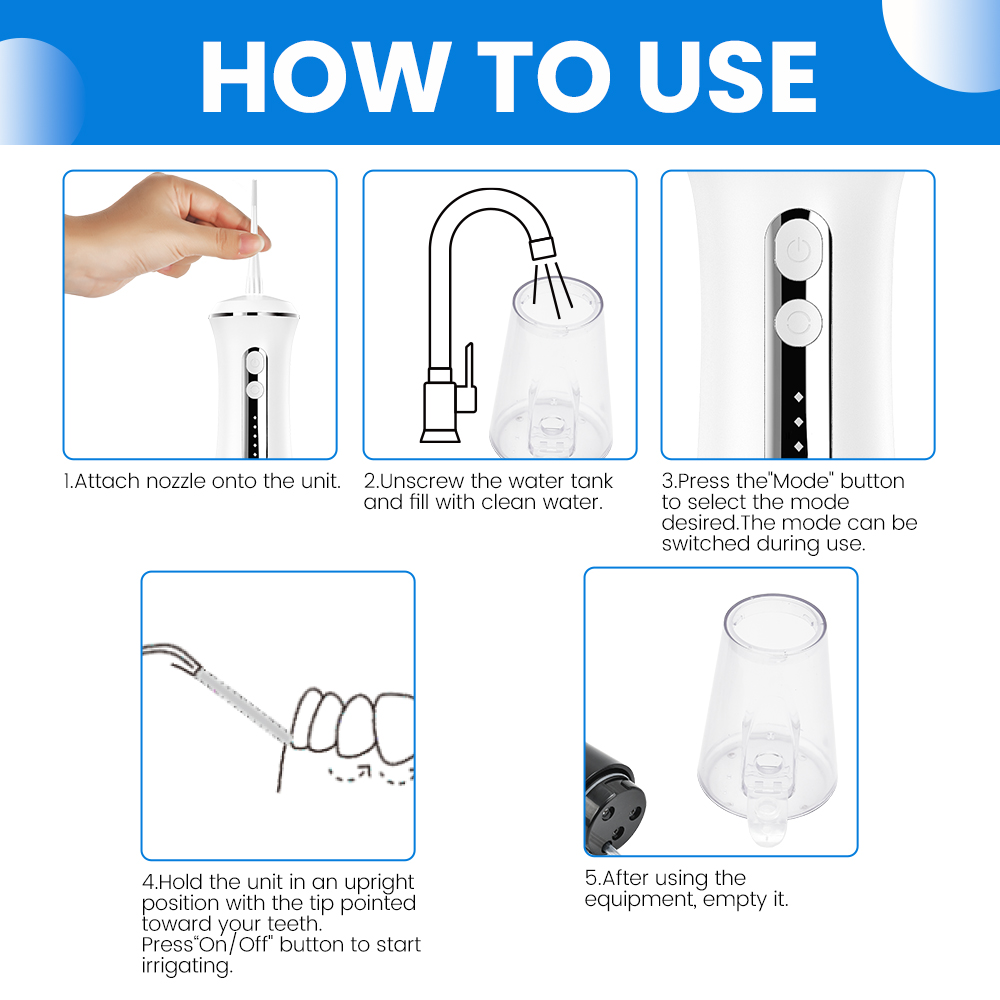 HOW TO USE

1.Attach nozzle onto the unit.

2.Unscrew the water tank and fill with clean water.

3.Press the"Mode" button to select the mode desired.The mode can be switched during use.

4.Hold the unit in an upright position with the tip pointed toward your teeth. Press"On/Off" button to start irrigating.

5.After using the equipment, empty it.