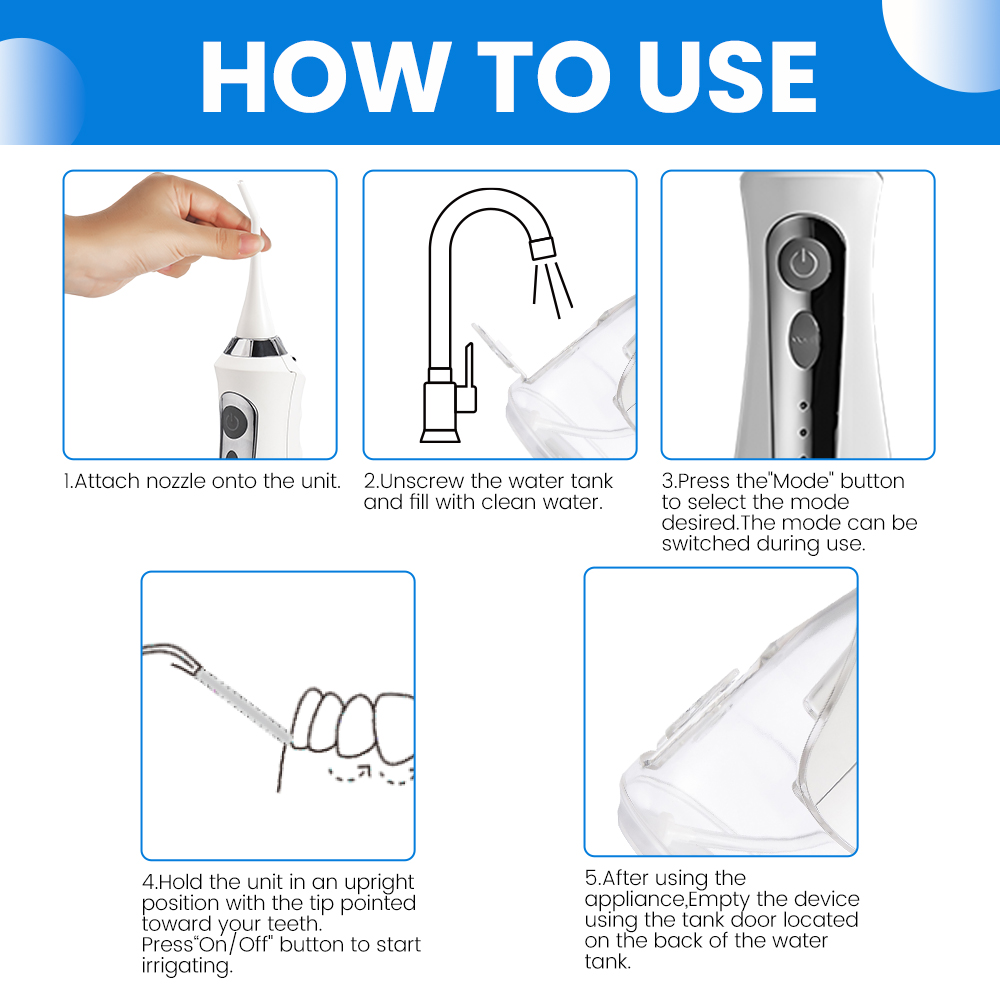 HOW TO USE

1.Attach nozzle onto the unit.

2.Unscrew the water tank and fill with clean water.

3.Press the"Mode" button to select the mode desired.The mode can be switched during use.

4.Hold the unit in an upright position with the tip pointed toward your teeth. Press"On/Off" button to start irrigating.

5.After using the appliance,Empty the device using the tank door located on the back of the water tank.