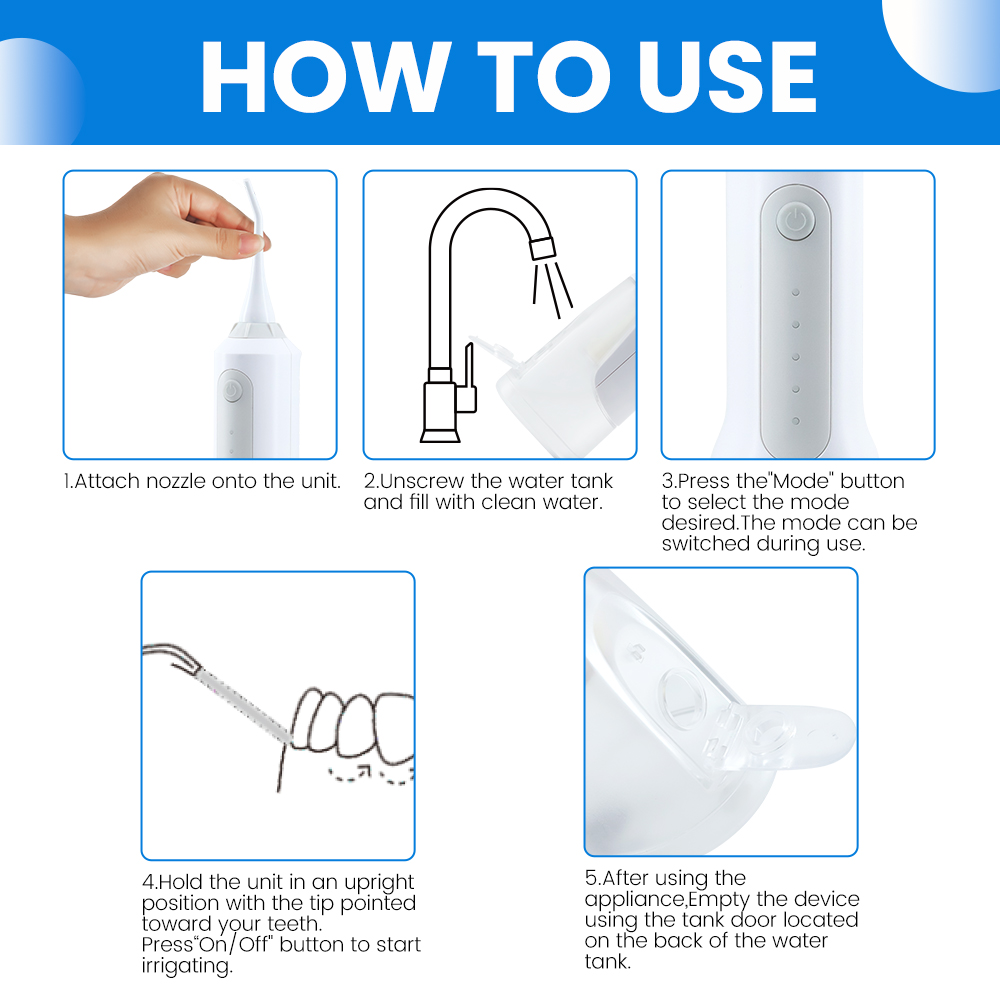 HOW TO USE

1.Attach nozzle onto the unit.

2.Unscrew the water tank and fill with clean water.

3.Press the"Mode" button to select the mode desired.The mode can be switched during use.

4.Hold the unit in an upright position with the tip pointed toward your teeth. Press"On/Off" button to start irrigating.

5.After using the appliance,Empty the device using the tank door located on the back of the water tank.