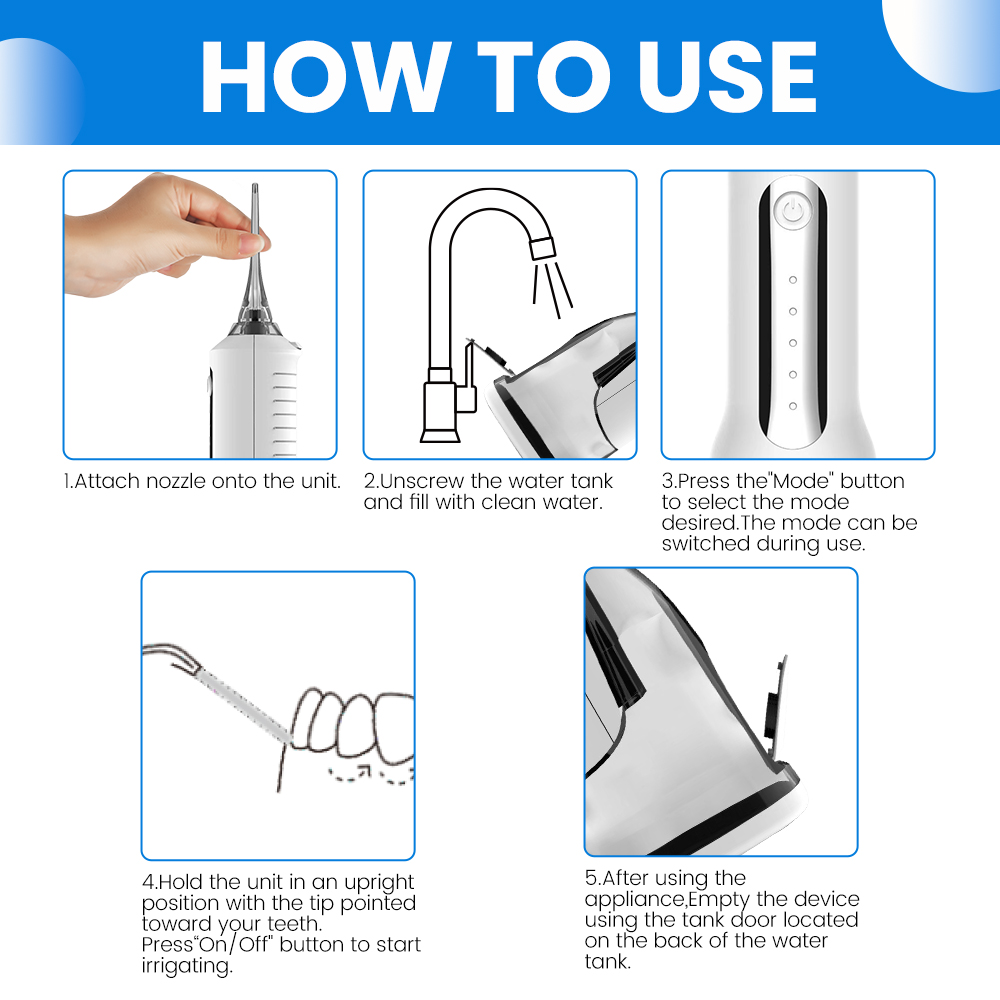 HOW TO USE

1.Attach nozzle onto the unit.

2.Unscrew the water tank and fill with clean water.

3.Press the"Mode" button to select the mode desired.The mode can be switched during use.

4.Hold the unit in an upright position with the tip pointed toward your teeth. Press"On/Off" button to start irrigating.

5.After using the appliance,Empty the device using the tank door located on the back of the water tank.